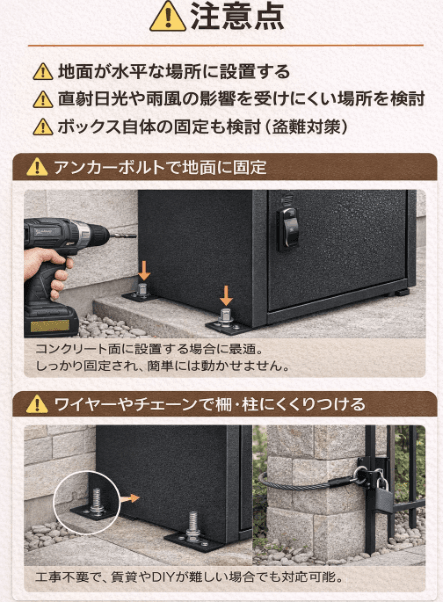 注意点

地面が水平な場所に設置する

直射日光や雨風の影響を受けにくい場所を検討

ボックス自体の固定も検討（盗難対策）

アンカーボルトで地面に固定

コンクリート面に設置する場合に最適。
しっかり固定され、簡単には動かせません。

ワイヤーやチェーンで柵・柱にくくりつける

工事不要で、賃貸やDIYが難しい場合でも対応可能。